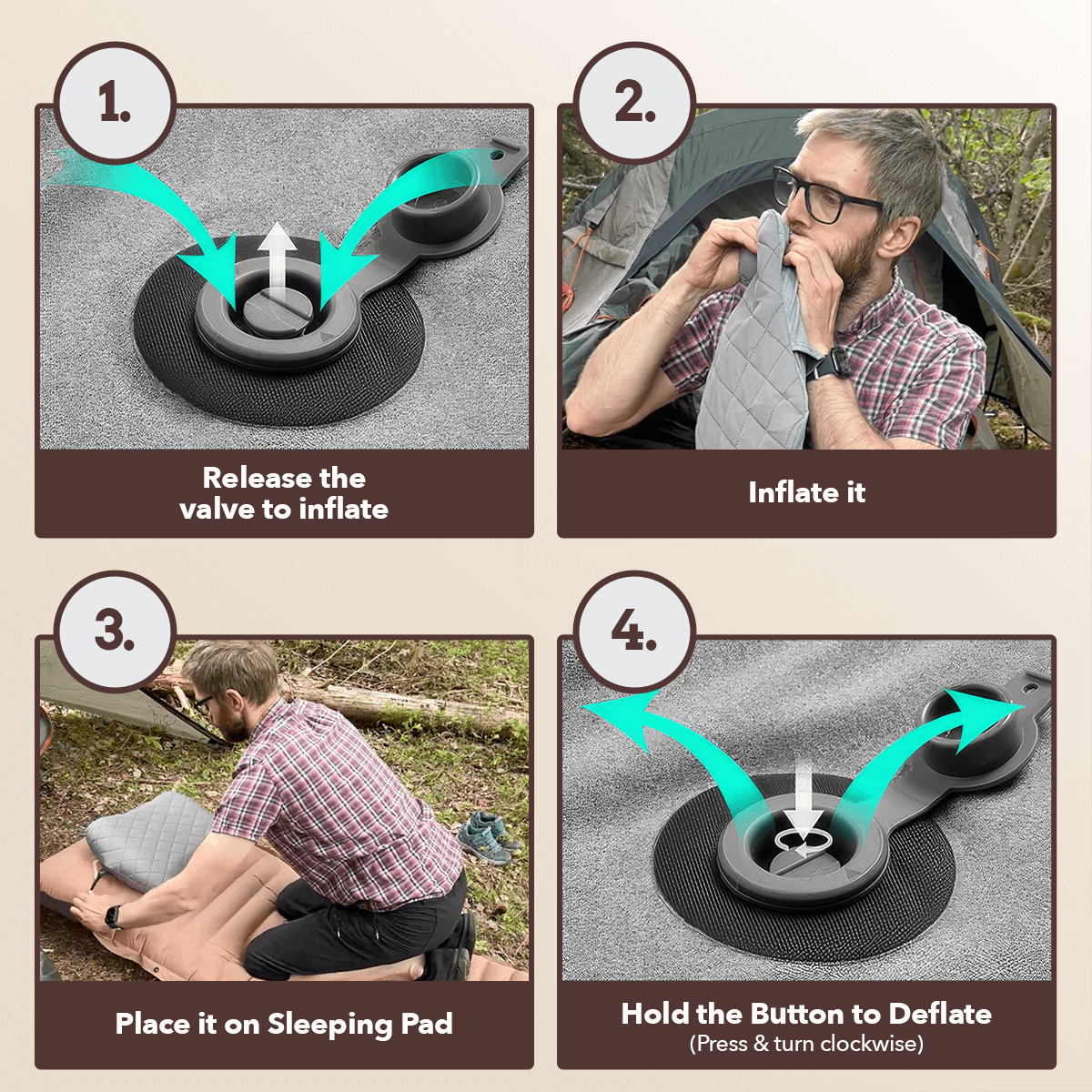 1.

Release the valve to inflate

2.

Inflate it

3.

Place it on Sleeping Pad

4.

Hold the Button to Deflate
(Press & turn clockwise)